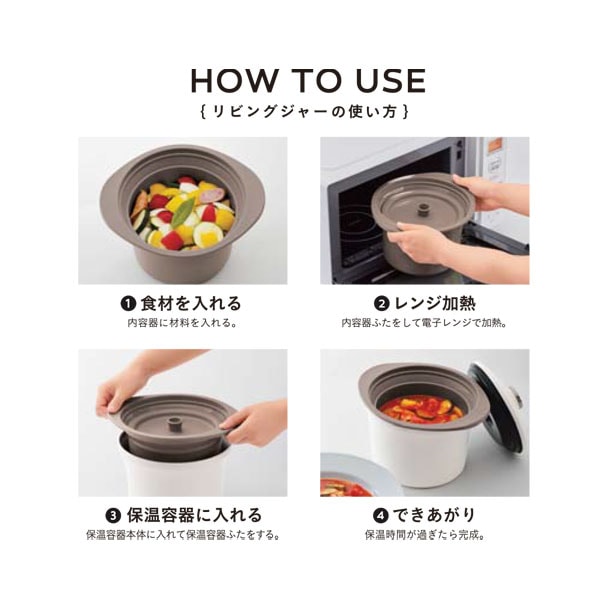 HOW TO USE
{ リビングジャーの使い方 }

❶ 食材を入れる
内容器に材料を入れる。

❷ レンジ加熱
内容器ふたをして電子レンジで加熱。

❸ 保温容器に入れる
保温容器本体に入れて保温容器ふたをする。

❹ できあがり
保温時間が過ぎたら完成。